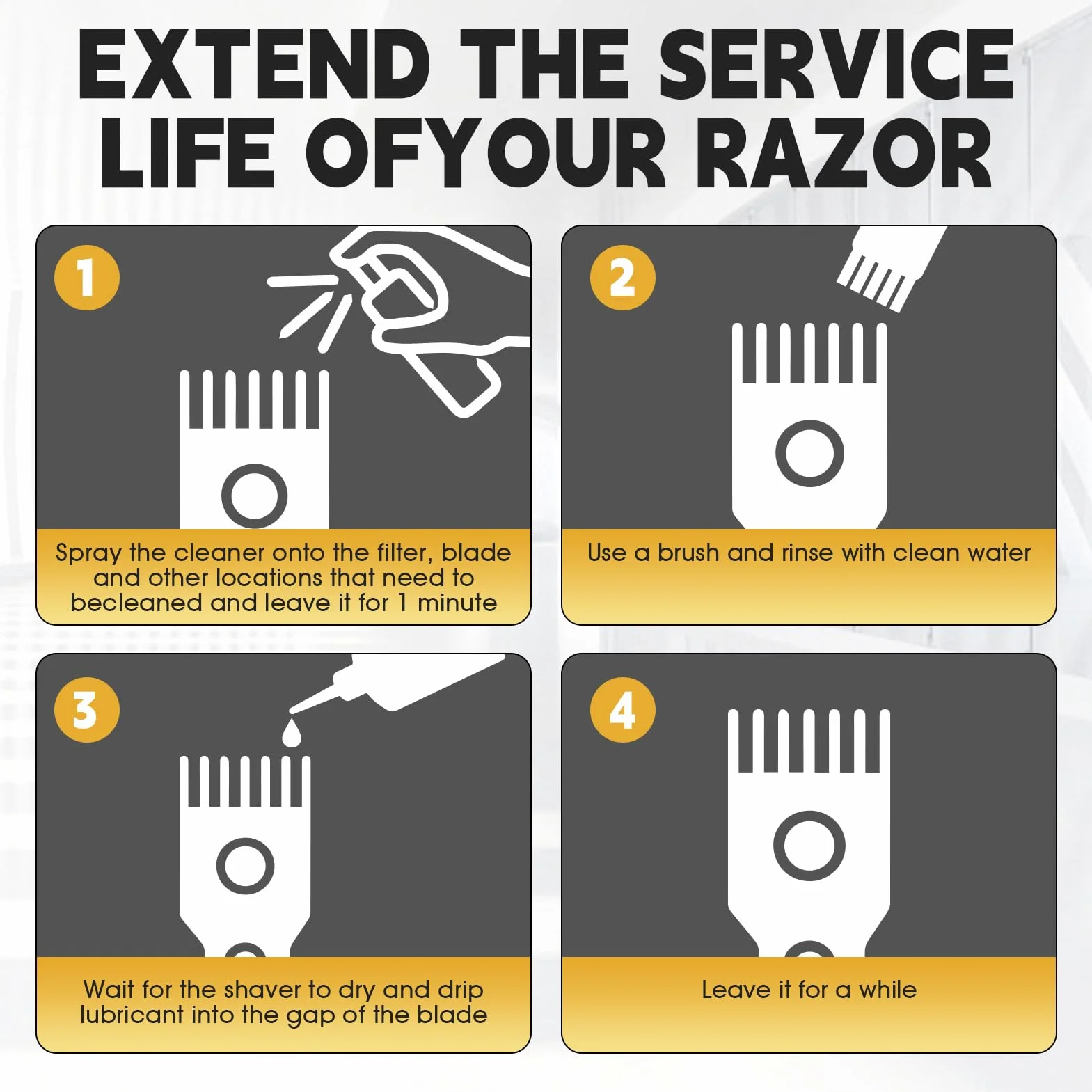 EXTEND THE SERVICE LIFE OFYOUR RAZOR

1

Spray the cleaner onto the filter, blade and other locations that need to becleaned and leave it for 1 minute

2

Use a brush and rinse with clean water

3

Wait for the shaver to dry and drip lubricant into the gap of the blade

4

Leave it for a while